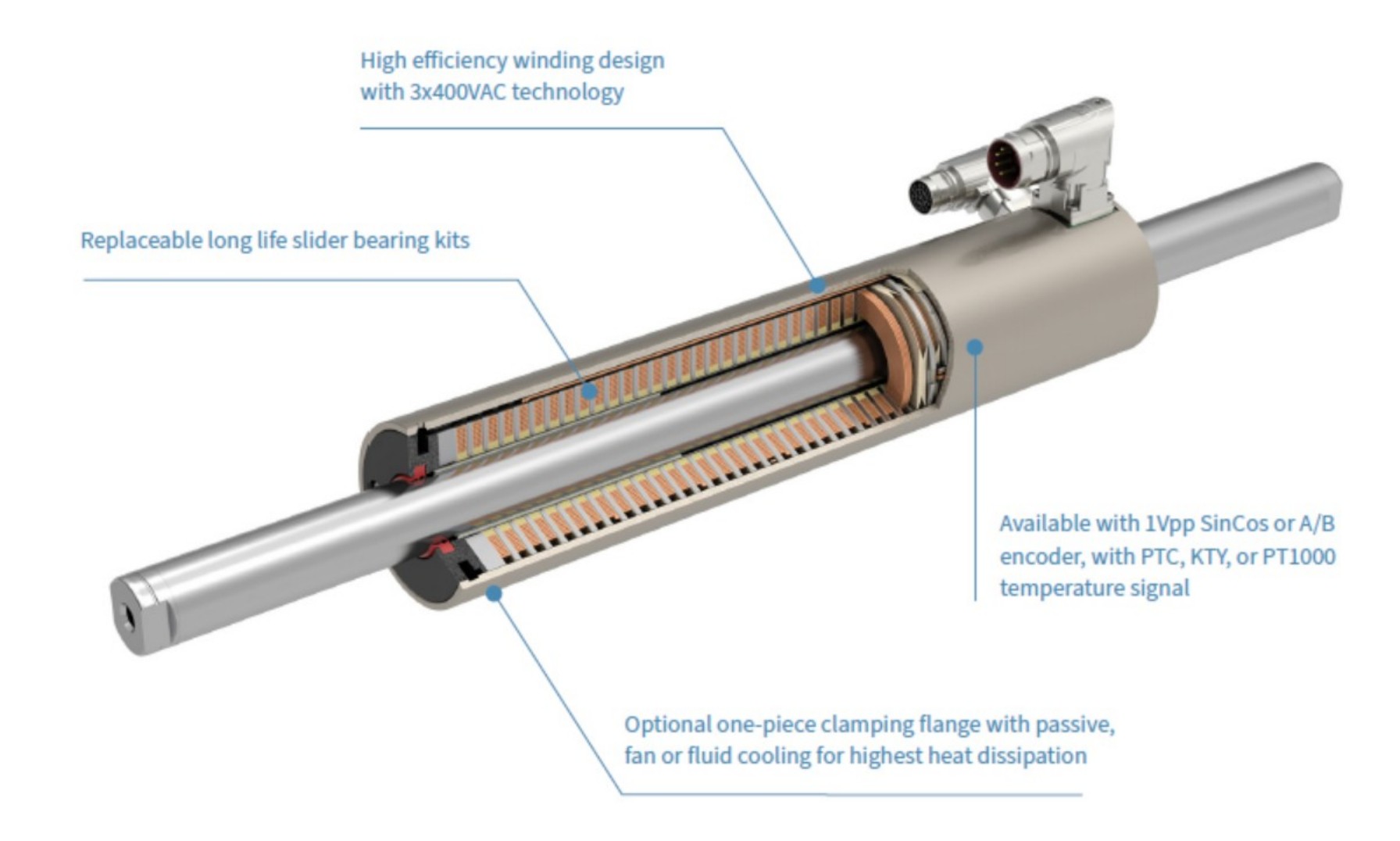 High efficiency winding design
with 3x400VAC technology

Replaceable long life slider bearing kits

Available with 1Vpp SinCos or A/B encoder, with PTC, KTY, or PT1000 temperature signal

Optional one-piece clamping flange with passive, fan or fluid cooling for highest heat dissipation